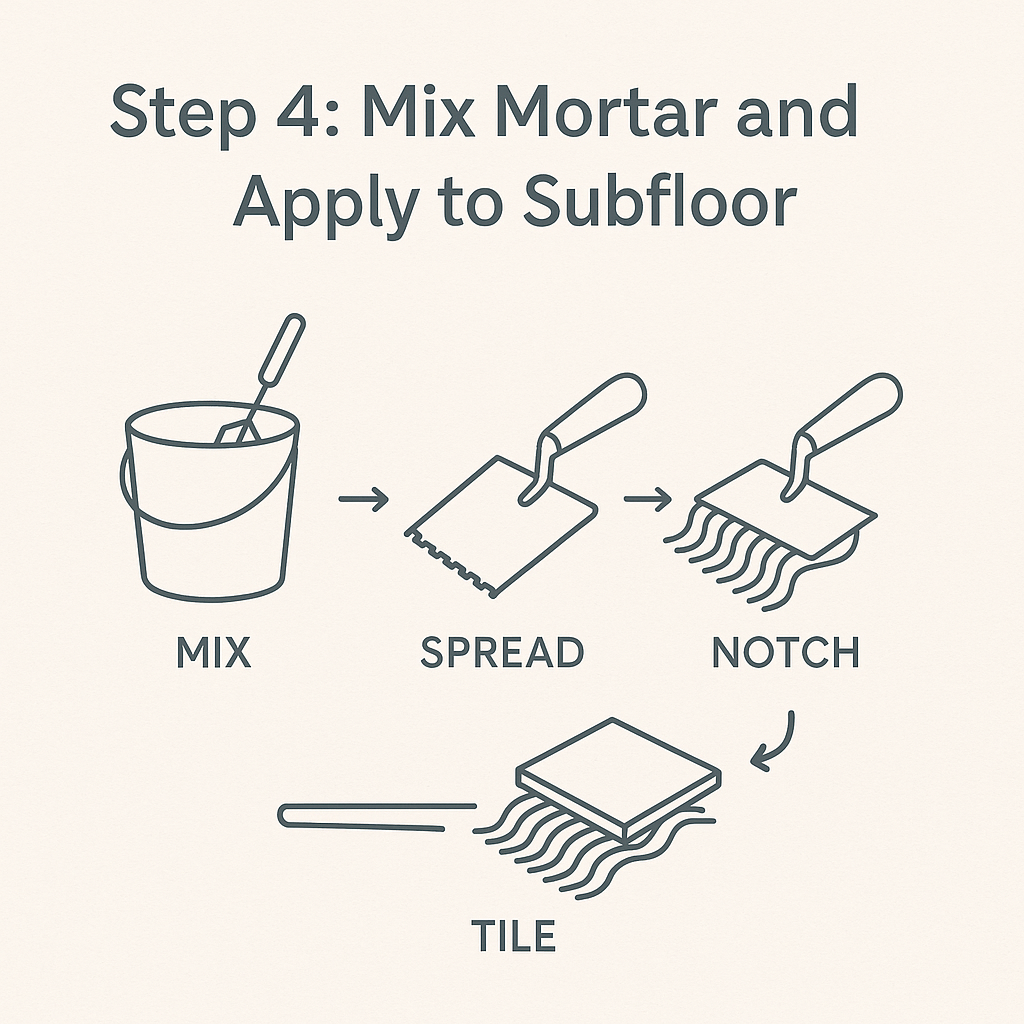 Step 4: Mix Mortar and Apply to Subfloor

MIX

SPREAD

NOTCH

TILE