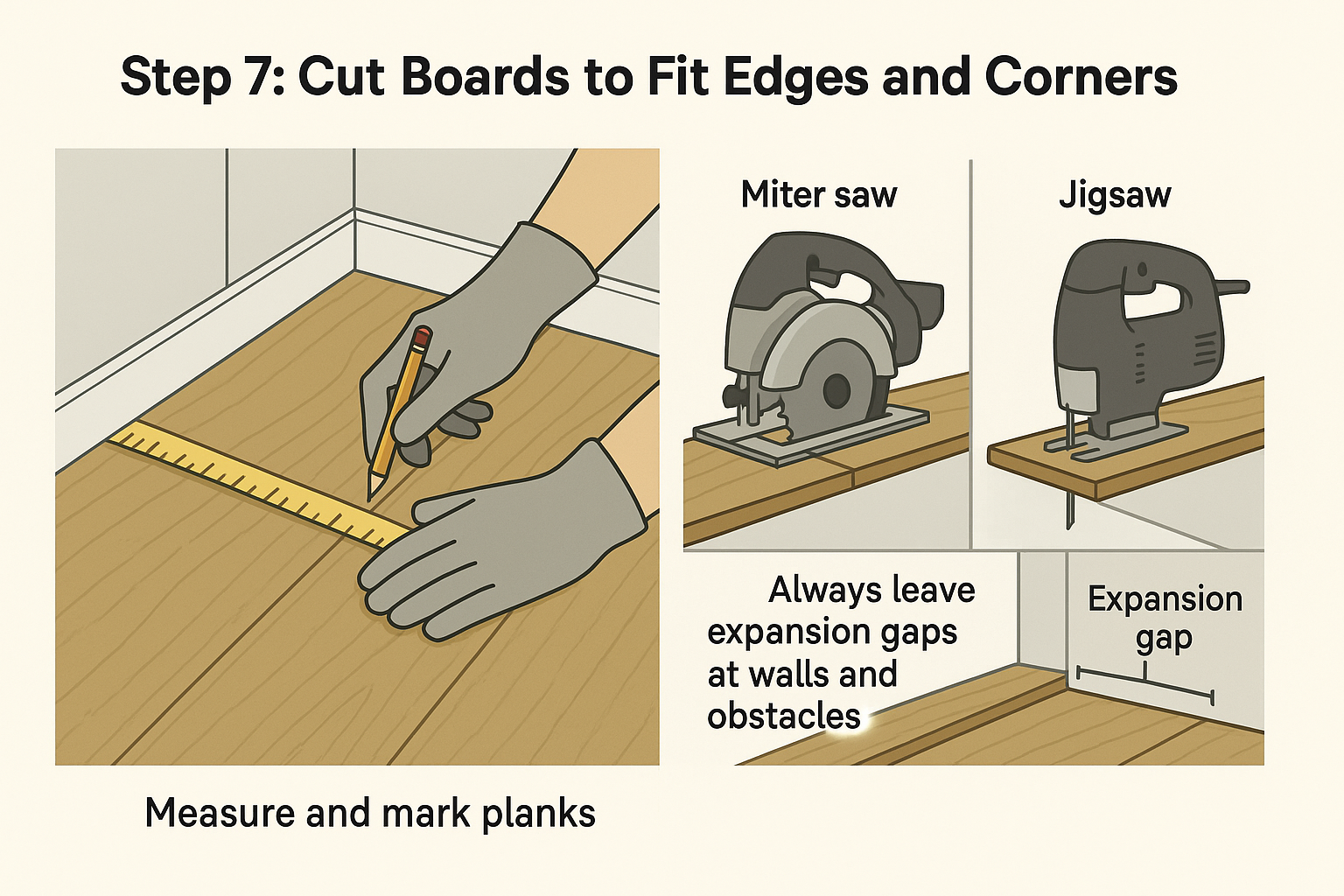 Step 7: Cut Boards to Fit Edges and Corners

Miter saw

Jigsaw

Always leave expansion gaps at walls and obstacles

Expansion gap

Measure and mark planks